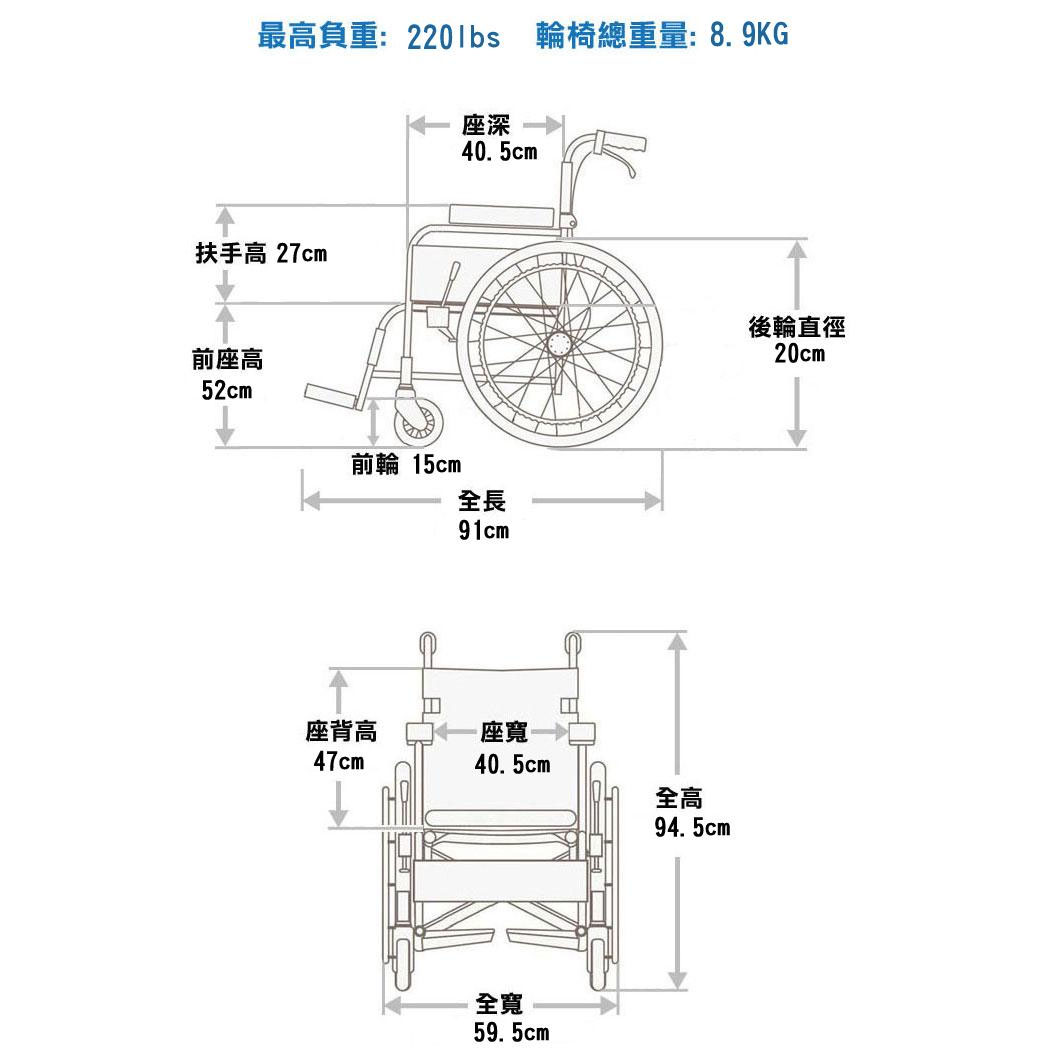 最高負重: 220lbs 輪椅總重量: 8.9KG

座深
40.5cm

扶手高 27cm

前座高
52cm

後輪直徑
20cm

前輪 15cm

全長
91cm

座背高
47cm

座寬
40.5cm

全高
94.5cm

全寬
59.5cm